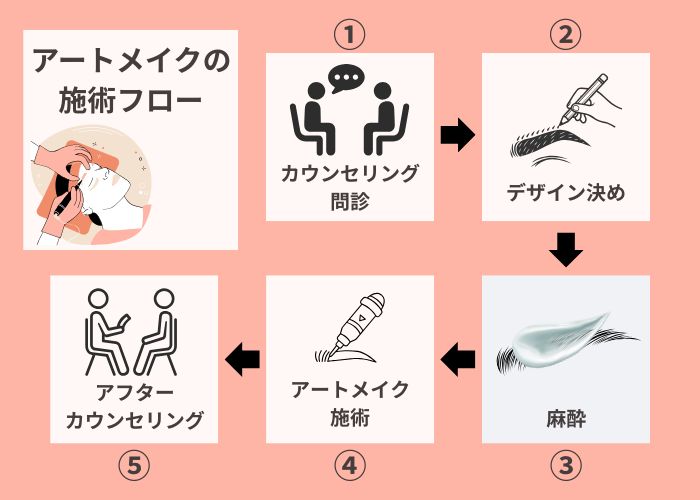 アートメイクの施術フロー

①
カウンセリング
問診

②
デザイン決め

③
麻酔

④
アートメイク
施術

⑤
アフター
カウンセリング